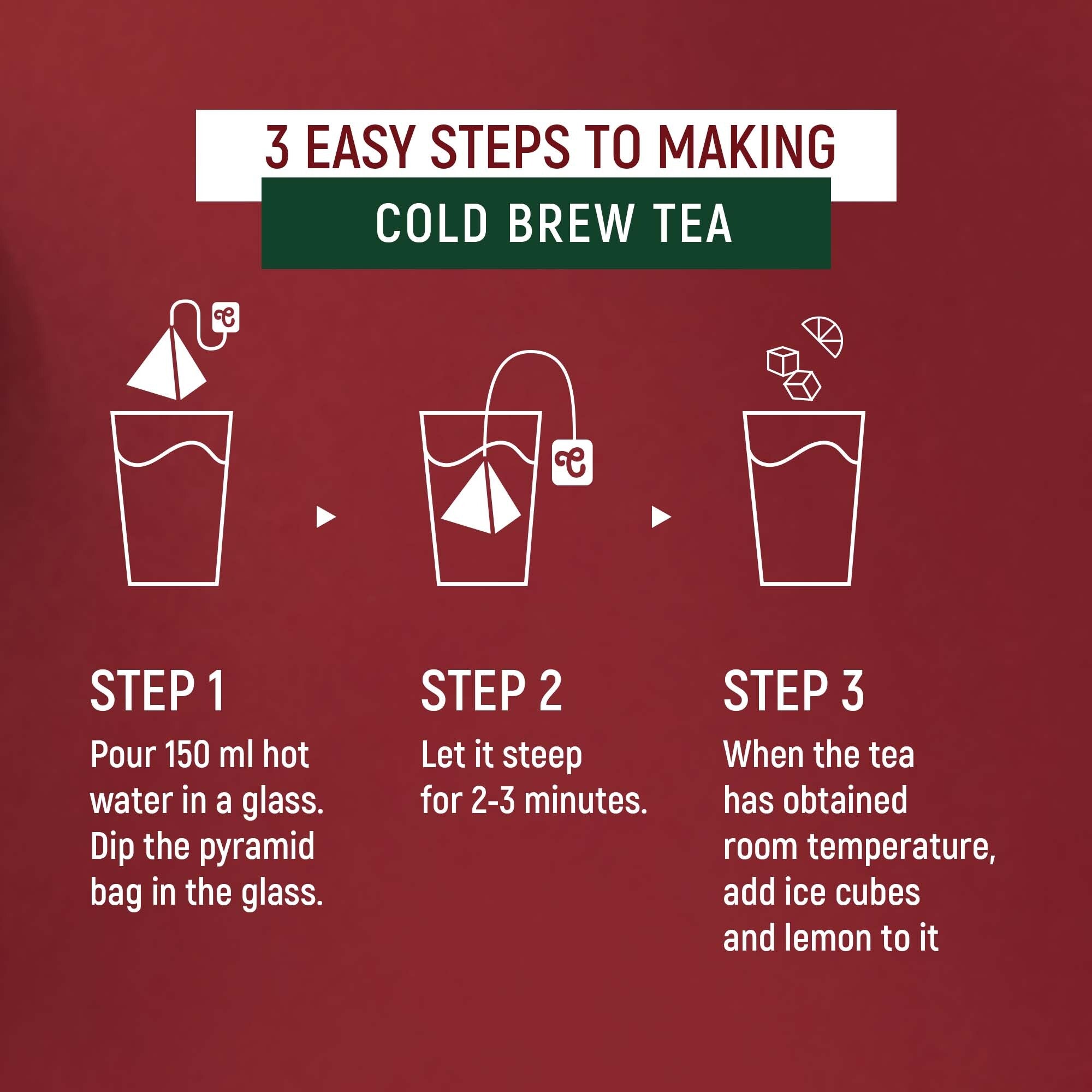 3 EASY STEPS TO MAKING
COLD BREW TEA

STEP 1
Pour 150 ml hot water in a glass. Dip the pyramid bag in the glass.

STEP 2
Let it steep for 2-3 minutes.

STEP 3
When the tea has obtained room temperature, add ice cubes and lemon to it